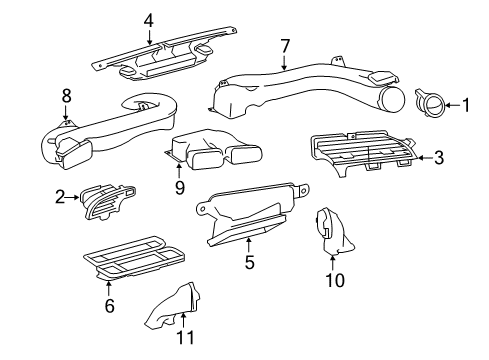 4
7
8
1
3
9
2
5
10
6
11