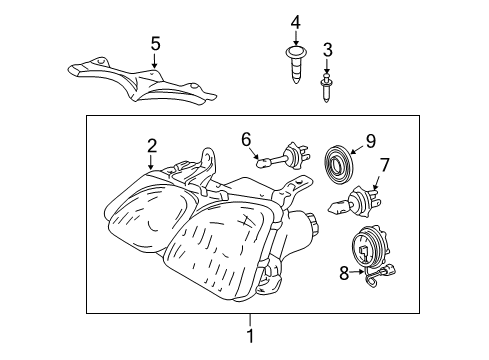 5
4
3
2
6
9
7
8
1