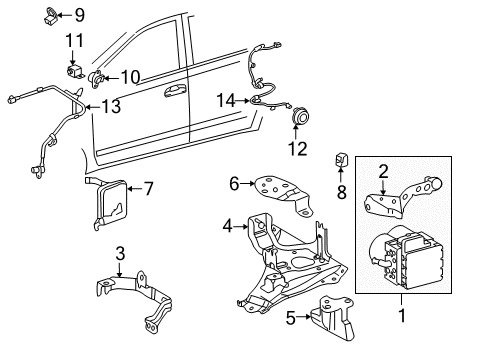 9
11
10
13
14
12
7
6
8
2
4
3
5
1