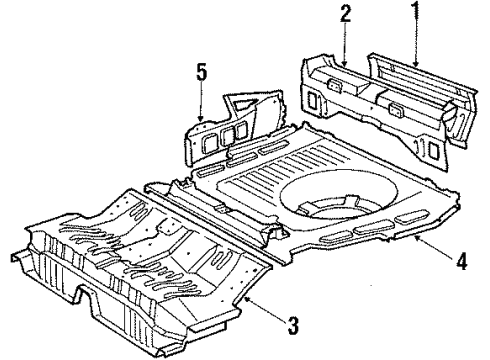 2
1
5
4
3