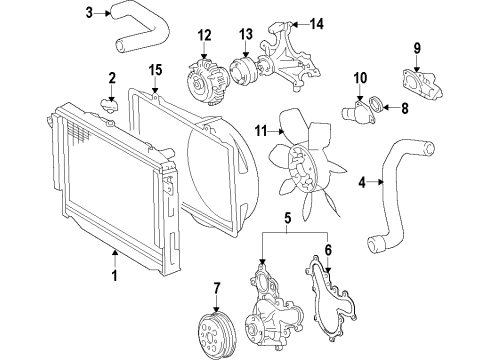 3
12
13
14
9
2
15
10
8
11
4
5
6
1
7