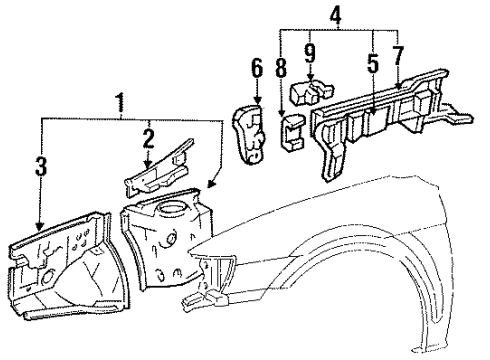 4
9
5
7
6
8
1
2
3