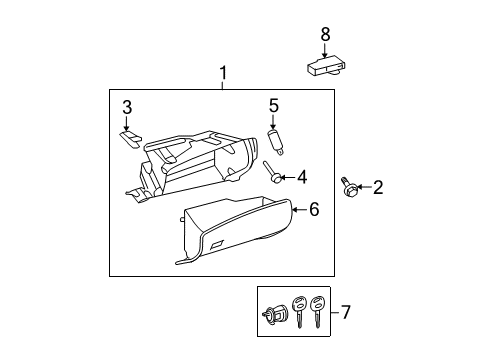 8
1
3
5
4
2
6
7