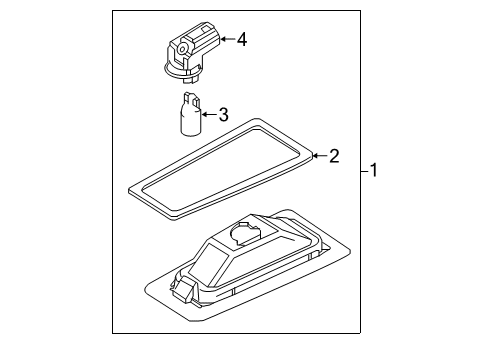 4
3
2
1