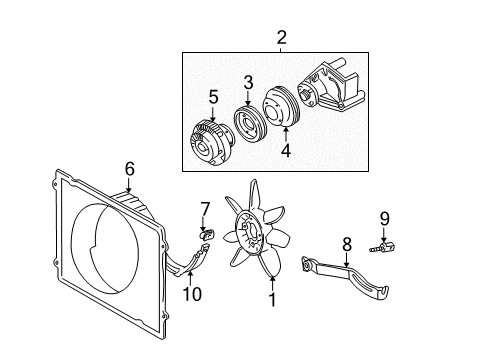 2
3
5
4
6
7
9
8
10
1