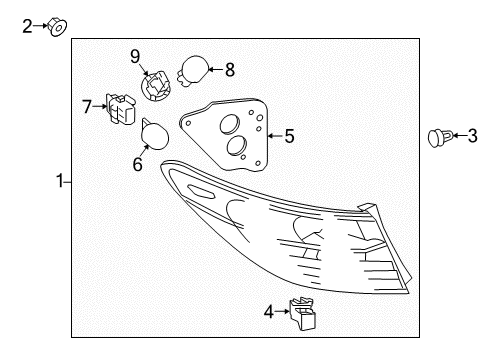 2
9
8
7
5
3
6
1
4