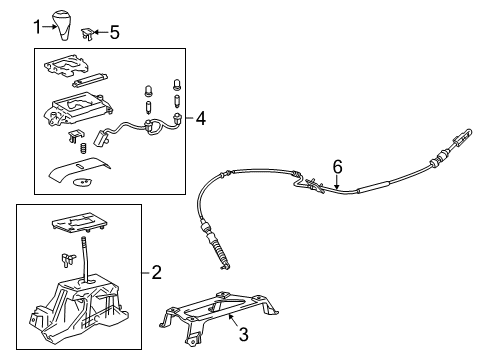 1
5
4
6
2
3