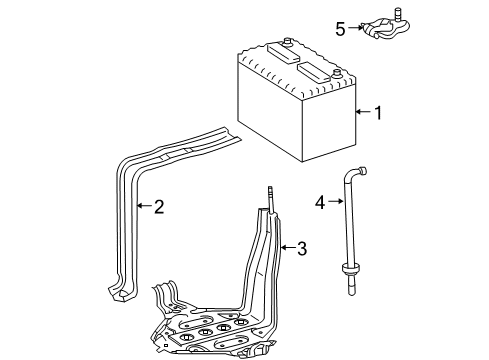 5
1
2
4
3