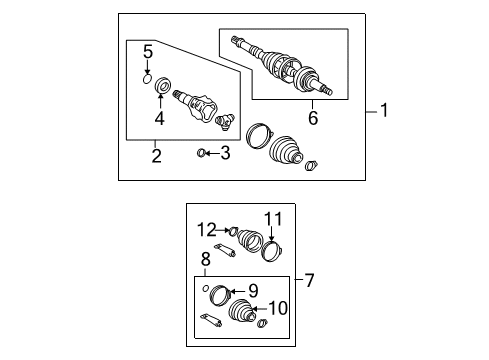 5
4
2
3
6
1
12
11
8
9
10
7