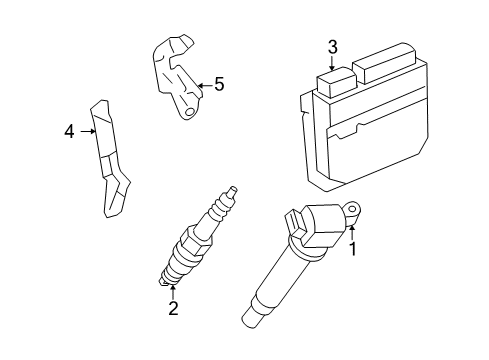 3
5
4
1
2