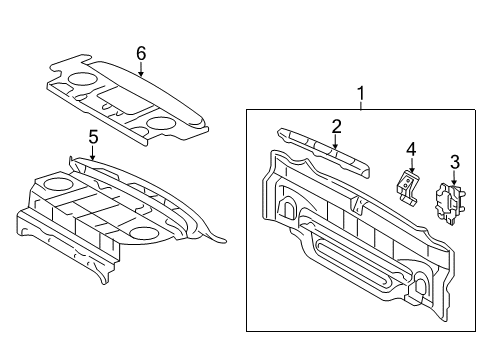 6
5
1
2
4
3