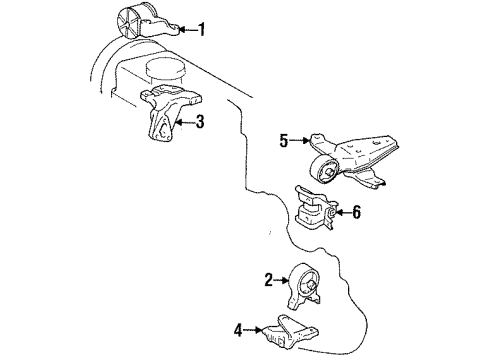 1
3
5
6
2
4