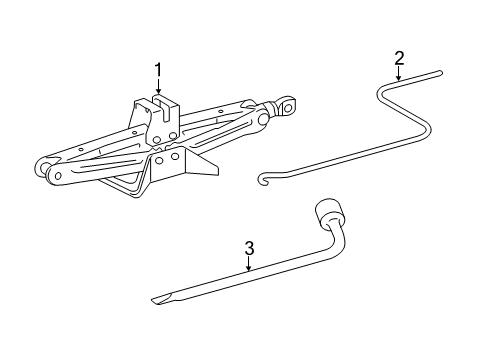 1
2
3