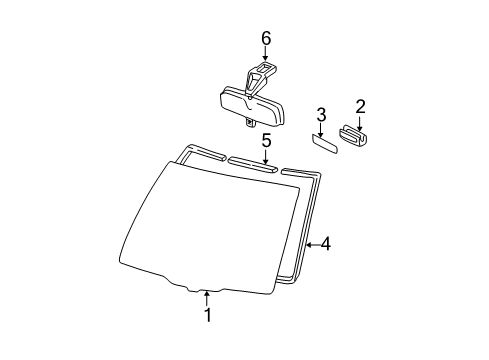 6
3
2
5
4
1