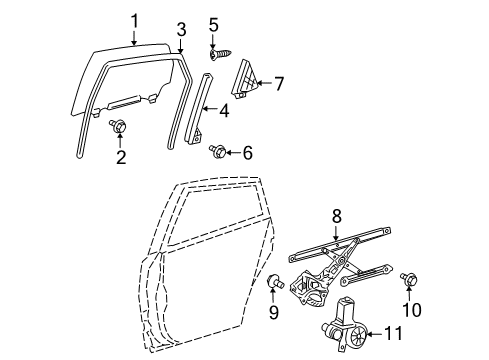 1
3
5
7
4
2
6
8
9
10
11