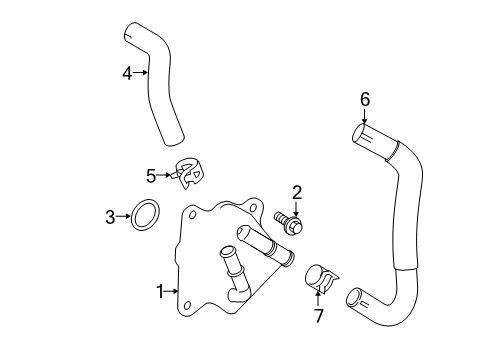 4
6
5
2
3
1
7