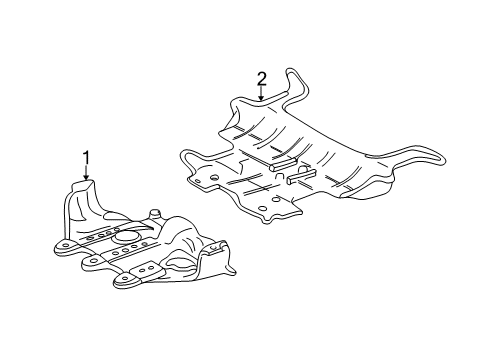 2

1