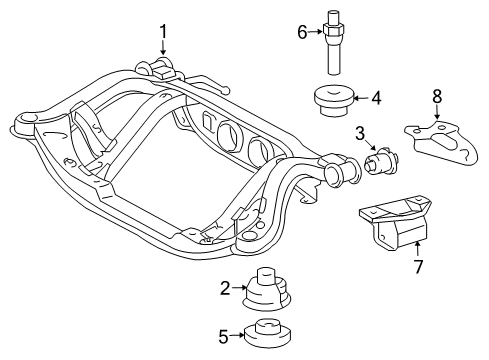 1
6
4
8
3
7
2
5