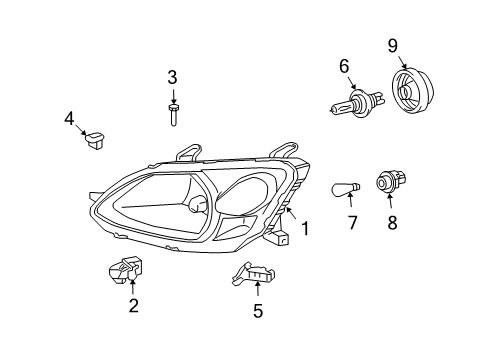 9
6
3
4
1
7
8
2
5