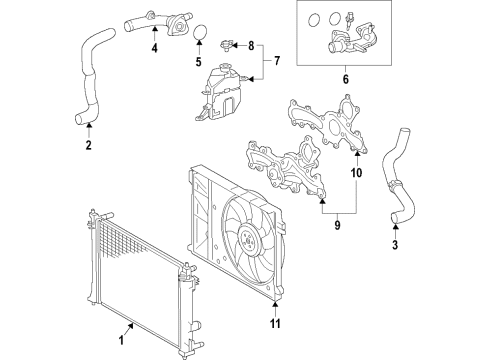 4
5
8
7
6
2
10
9
3
11
1