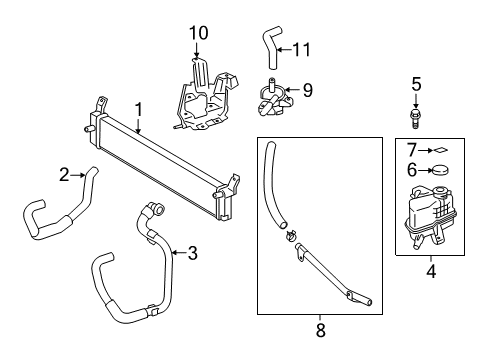 10
11
9
5
1
7
6
2
3
4
8