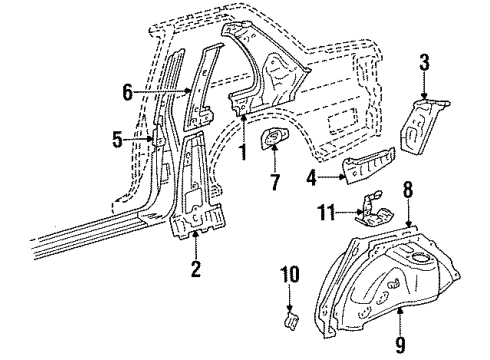 3
6
5
1
7
4
8
11
2
10
9