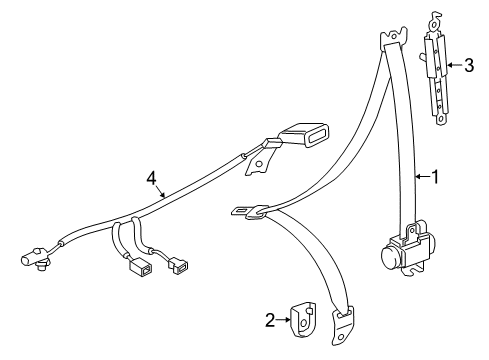 3
4
1
2