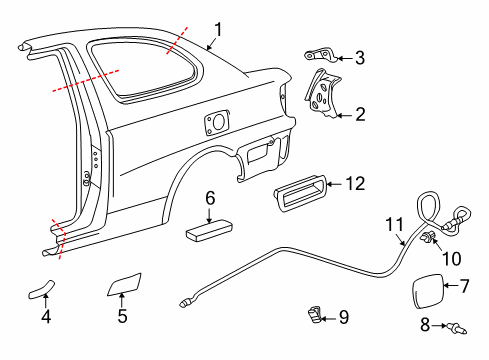 1
3
2
12
6
11
10
7
4
5
9
8