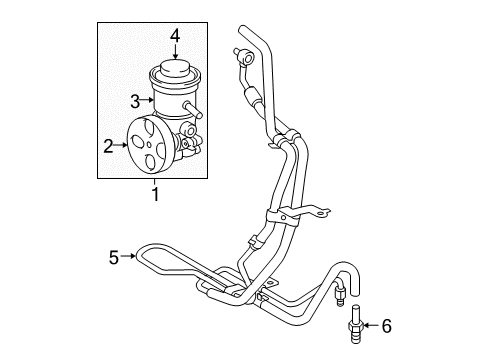 4
3
2
1
5
6