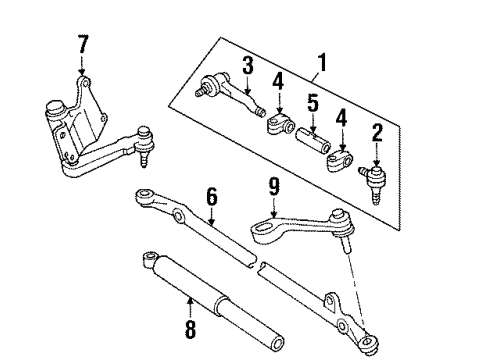 7
3
1
4
5
4
2
6
9
8