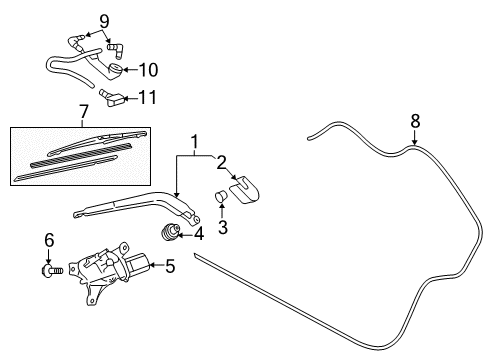 9
10
11
7
8
1
2
3
4
6
5