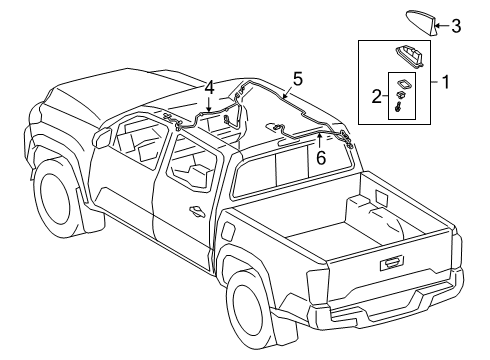 3
1
2
4
5
6