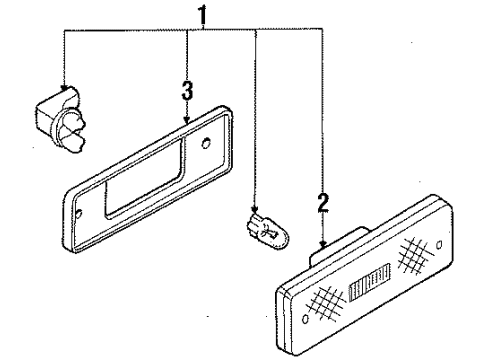 1
3
2