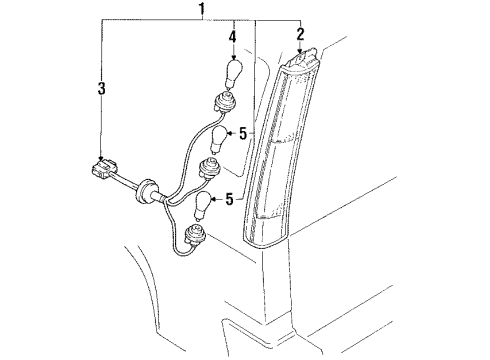 1
4
2
3
5
5