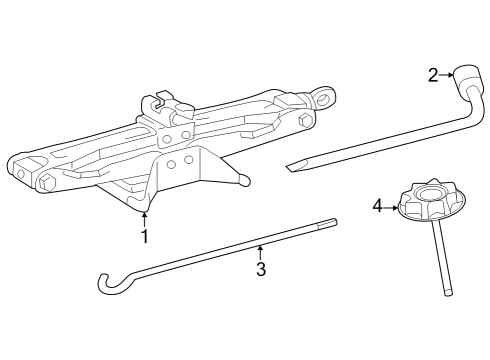 2
4
1
3