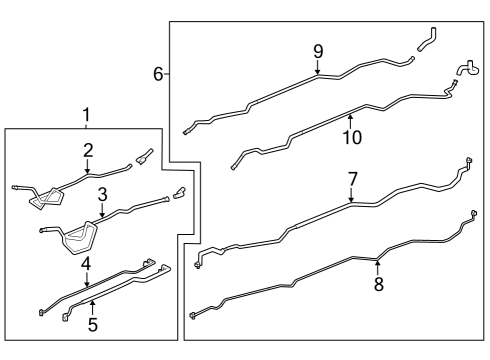 1
2
3
4
5
6
9
10
7
8