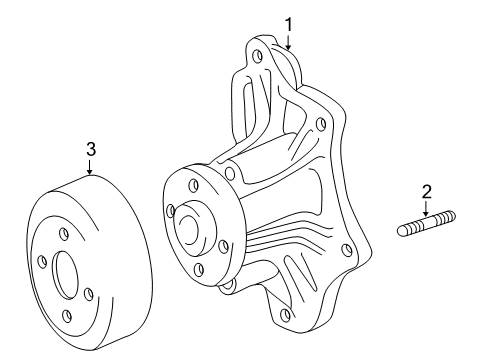 1
3
2