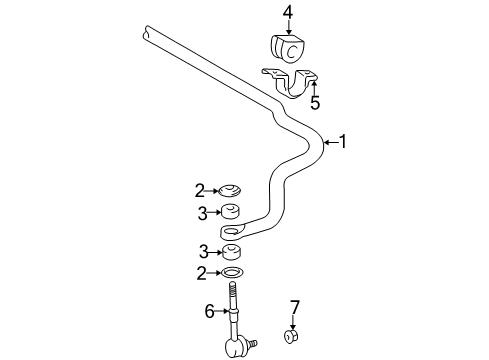 4
5
1
2
3
3
2
6
7