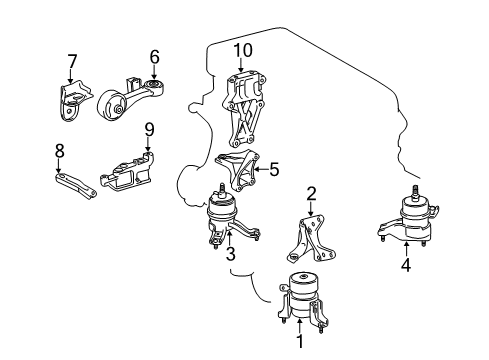 7
6
10
9
8
5
2
3
4
1