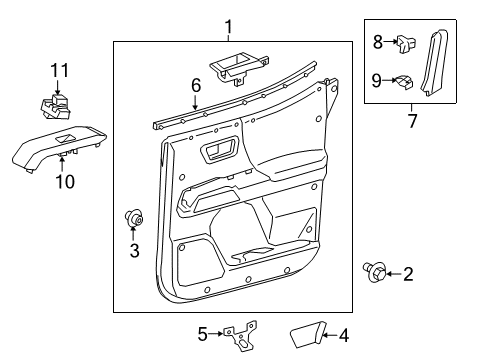 1
11
6
8
9
7
10
3
2
5
4