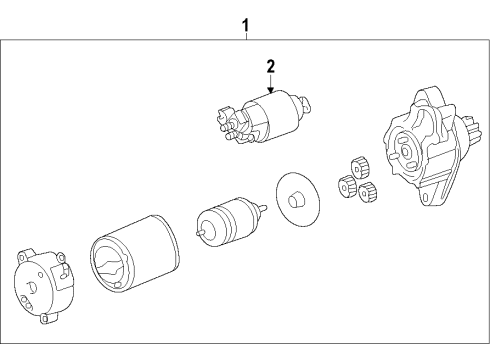 1
2