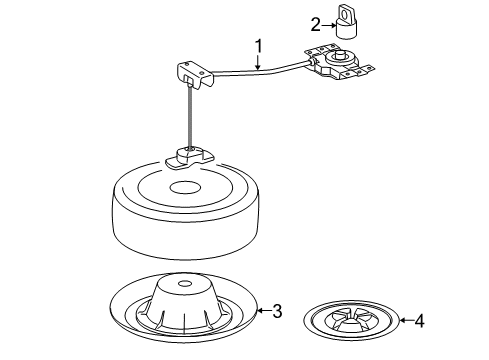 2
1
3
4