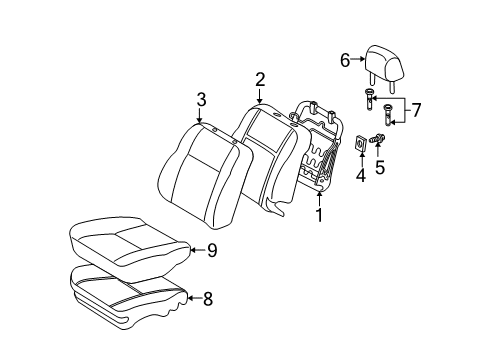 6
2
3
7
4
5
1
9
8