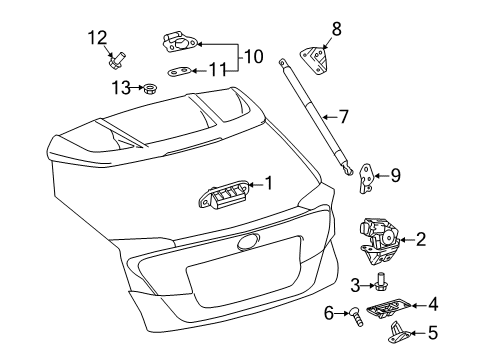 12
10
11
8
13
7
1
9
2
3
4
6
5