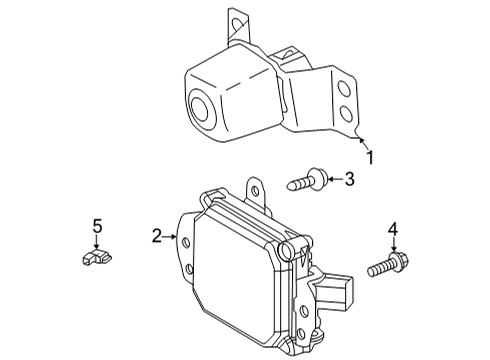 1
3
5
2
4