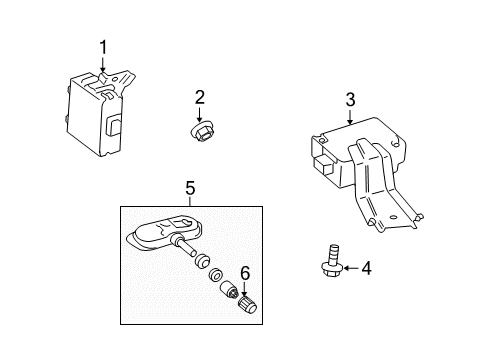 1
2
3
5
6
4