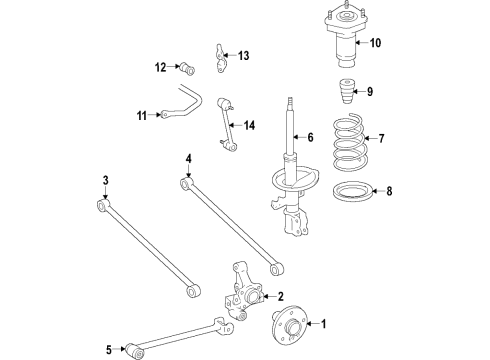 10
13
12
9
11
14
6
7
4
3
8
2
1
5