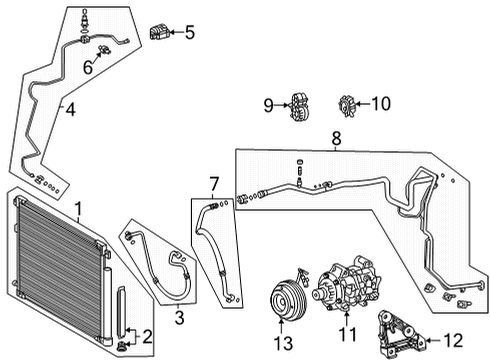 5
6
4
9
10
8
7
1
3
2
13
11
12