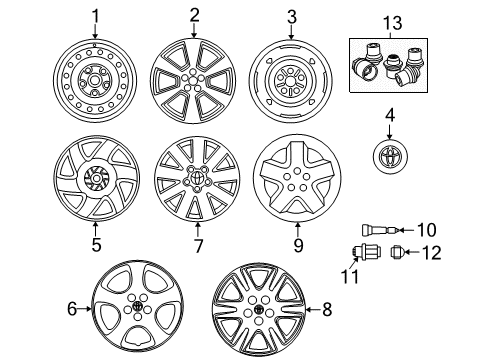 1
2
3
13
4
5
7
9
10
11
12
6
8