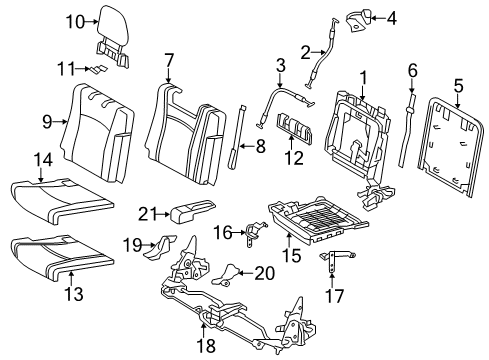 10
4
2
11
7
3
1
6
5
9
8
12
14
21
16
15
19
20
17
13
18